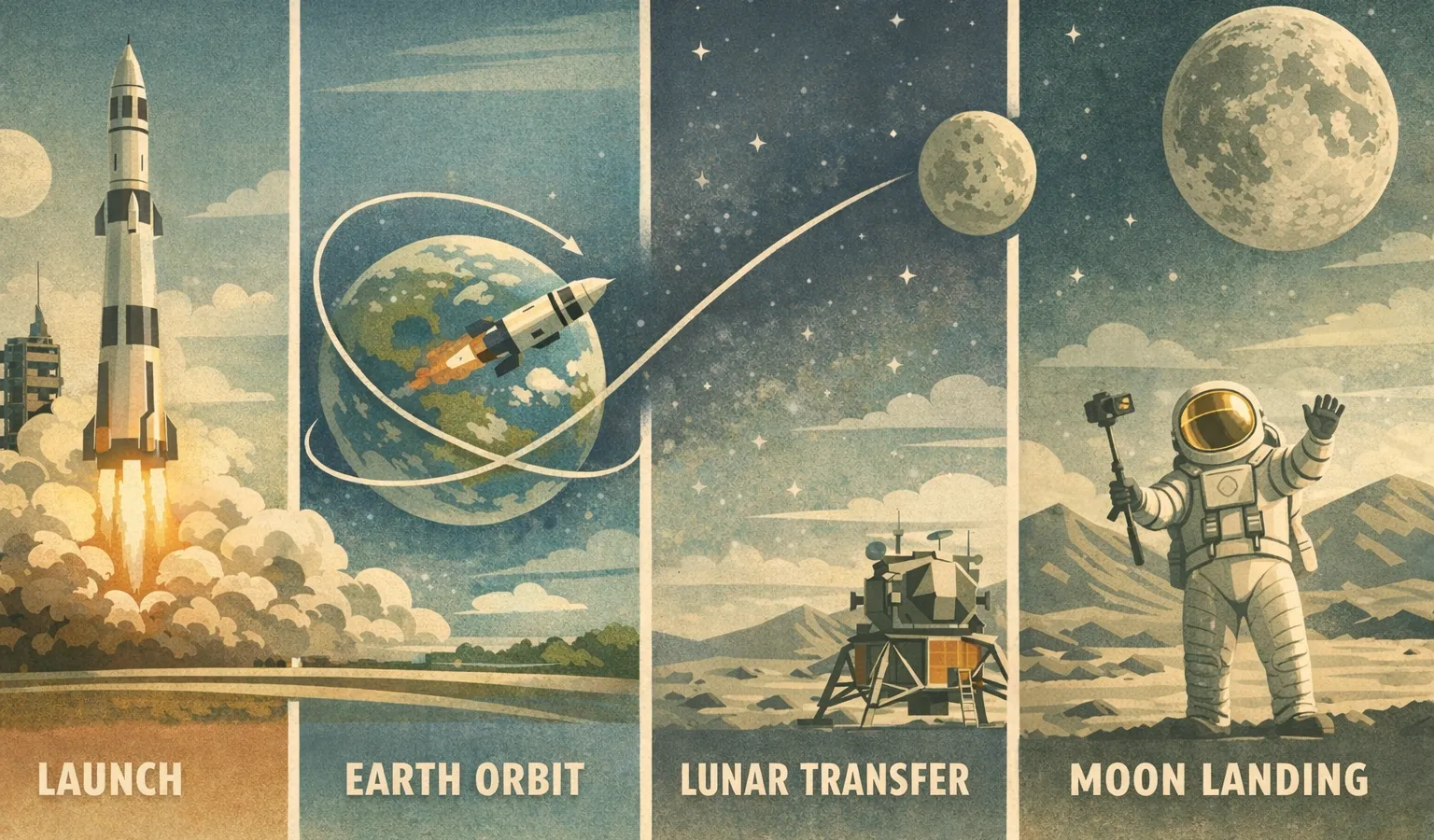 LAUNCH

EARTH ORBIT

LUNAR TRANSFER

MOON LANDING